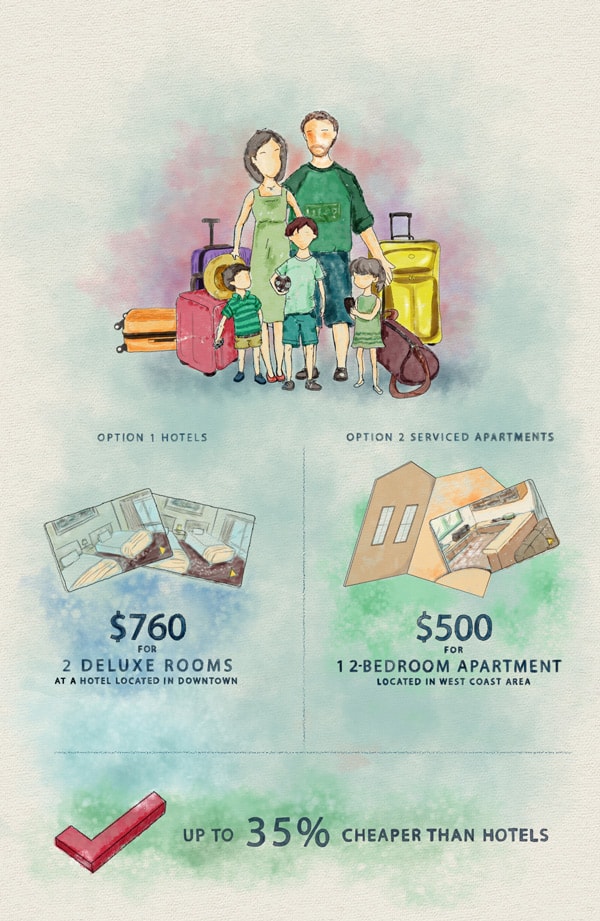 OPTION 1 HOTELS

$760
FOR
2 DELUXE ROOMS
AT A HOTEL LOCATED IN DOWNTOWN

OPTION 2 SERVICED APARTMENTS

$500
FOR
1 2-BEDROOM APARTMENT
LOCATED IN WEST COAST AREA

UP TO 35% CHEAPER THAN HOTELS